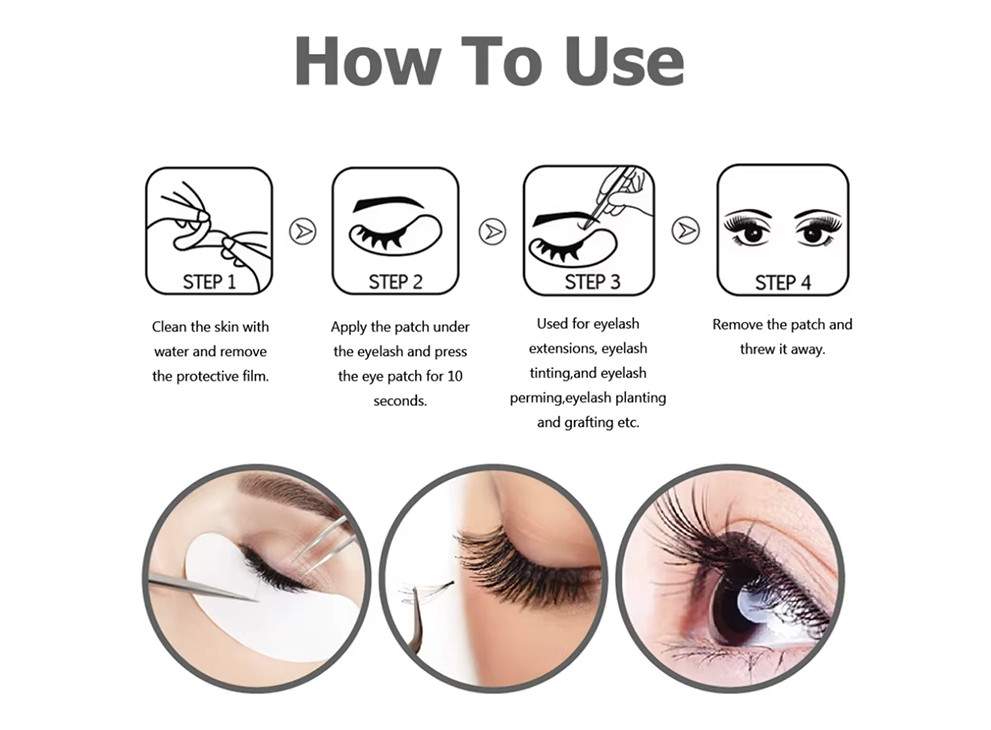 How To Use

STEP 1

Clean the skin with water and remove the protective film.

STEP 2

Apply the patch under the eyelash and press the eye patch for 10 seconds.

STEP 3

Used for eyelash extensions, eyelash tinting,and eyelash perming,eyelash planting and grafting etc.

STEP 4

Remove the patch and threw it away.