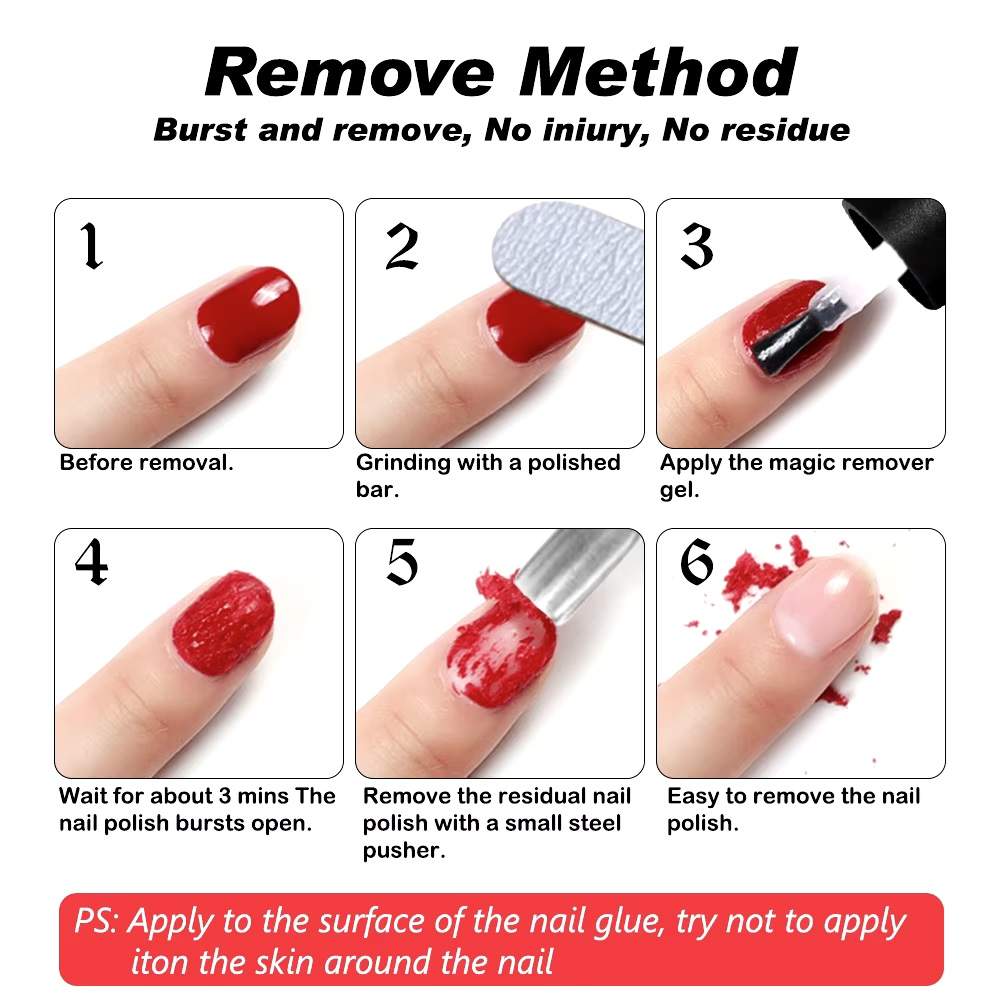 Remove Method

Burst and remove, No iniury, No residue

1

Before removal.

2

Grinding with a polished bar.

3

Apply the magic remover gel.

4

Wait for about 3 mins The nail polish bursts open.

5

Remove the residual nail polish with a small steel pusher.

6

Easy to remove the nail polish.

PS: Apply to the surface of the nail glue, try not to apply iton the skin around the nail