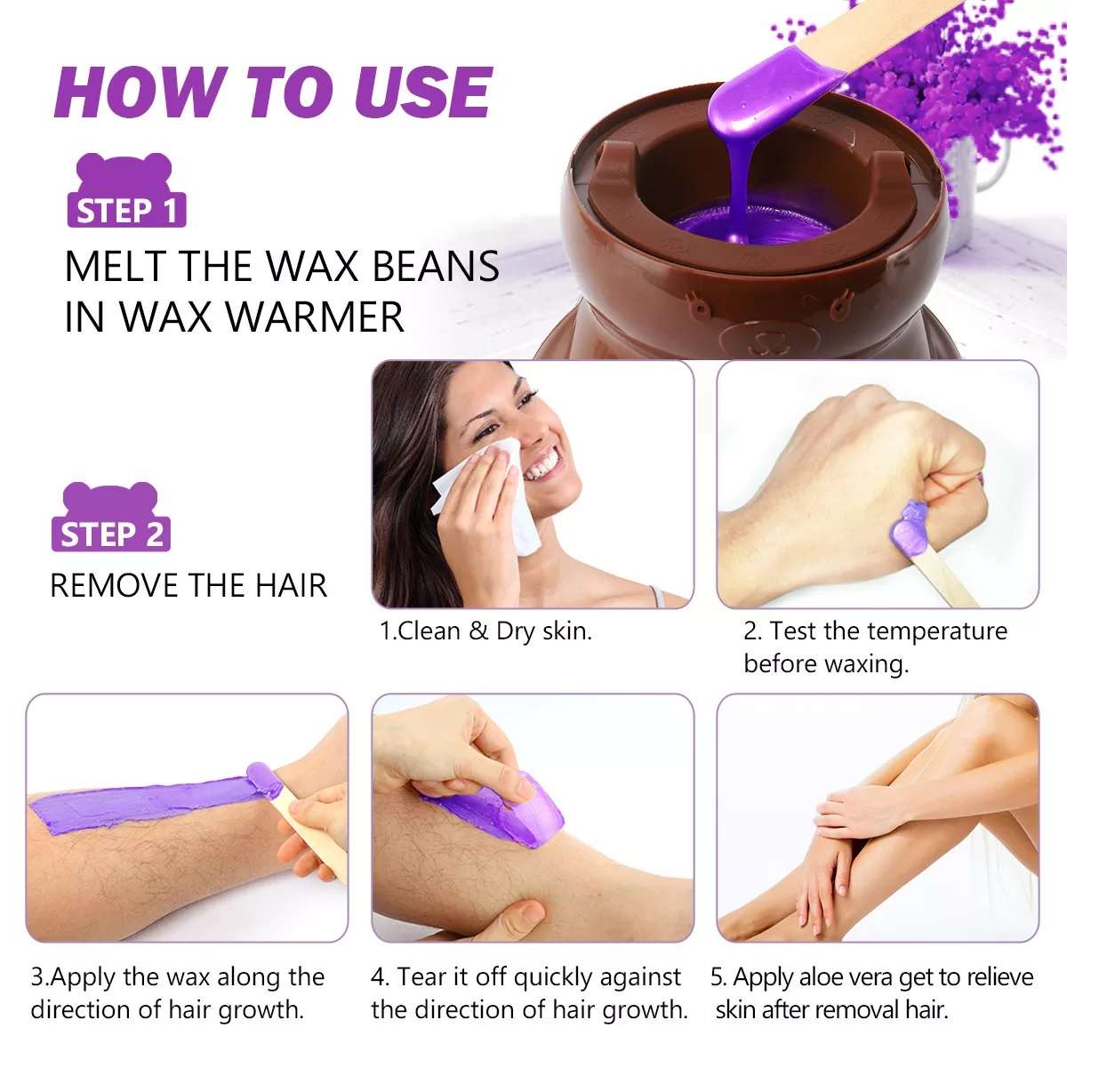 HOW TO USE

STEP 1

MELT THE WAX BEANS IN WAX WARMER

STEP 2

REMOVE THE HAIR

1.Clean & Dry skin.

2. Test the temperature before waxing.

3.Apply the wax along the direction of hair growth.

4. Tear it off quickly against the direction of hair growth.

5. Apply aloe vera get to relieve skin after removal hair.